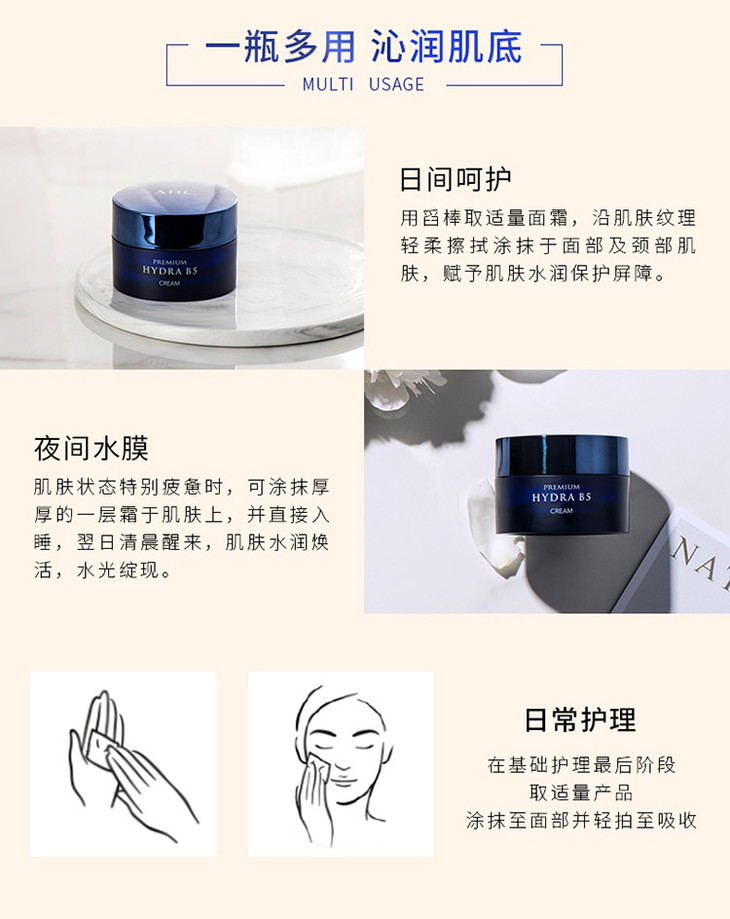 一瓶多用 沁润肌底
MULTI USAGE

AHC
PREMIUM
HYDRA B5
CREAM

日间呵护
用舀棒取适量面霜，沿肌肤纹理轻柔擦拭涂抹于面部及颈部肌肤，赋予肌肤水润保护屏障。

夜间水膜
肌肤状态特别疲惫时，可涂抹厚厚的一层霜于肌肤上，并直接入睡，翌日清晨醒来，肌肤水润焕活，水光绽现。

PREMIUM
HYDRA B5
CREAM

NA

日常护理
在基础护理最后阶段
取适量产品
涂抹至面部并轻拍至吸收